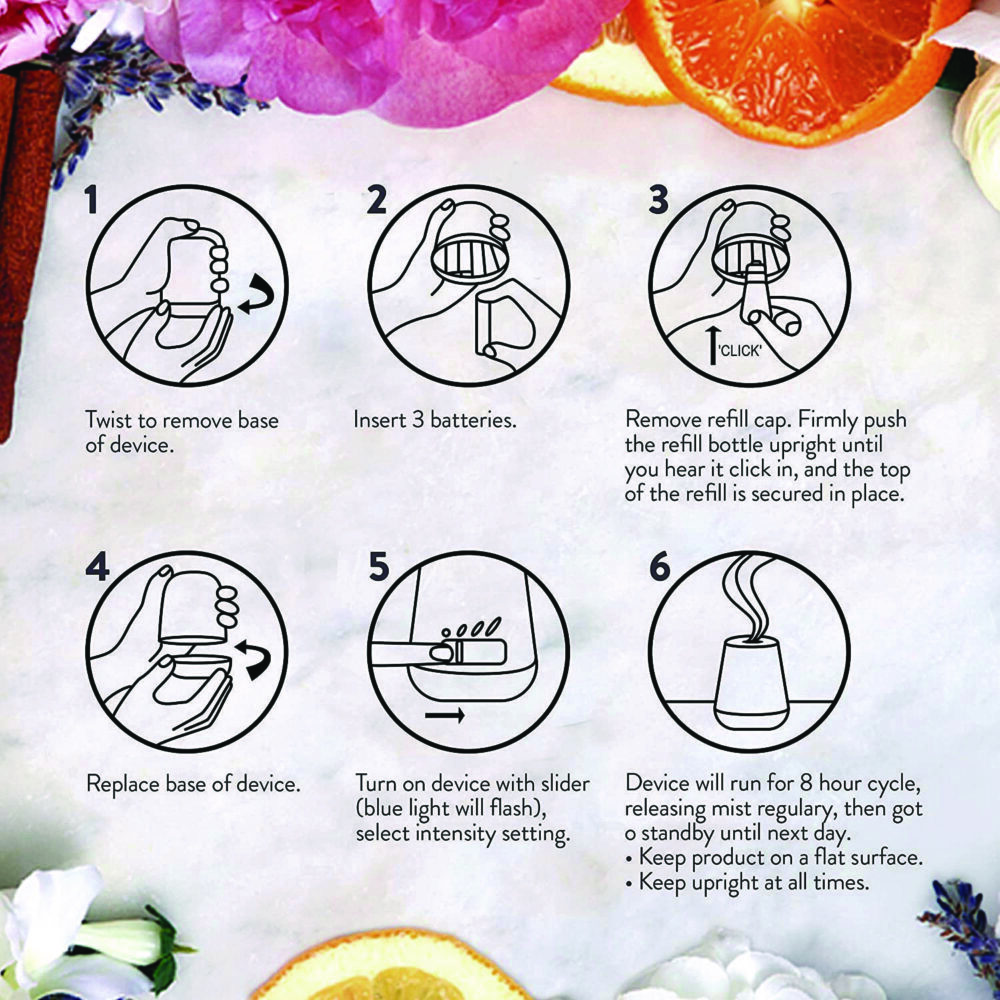 1

Twist to remove base of device.

2

Insert 3 batteries.

3

'CLICK'

Remove refill cap. Firmly push the refill bottle upright until you hear it click in, and the top of the refill is secured in place.

4

Replace base of device.

5

Turn on device with slider (blue light will flash), select intensity setting.

6

Device will run for 8 hour cycle, releasing mist regulary, then got o standby until next day.
• Keep product on a flat surface.
• Keep upright at all times.