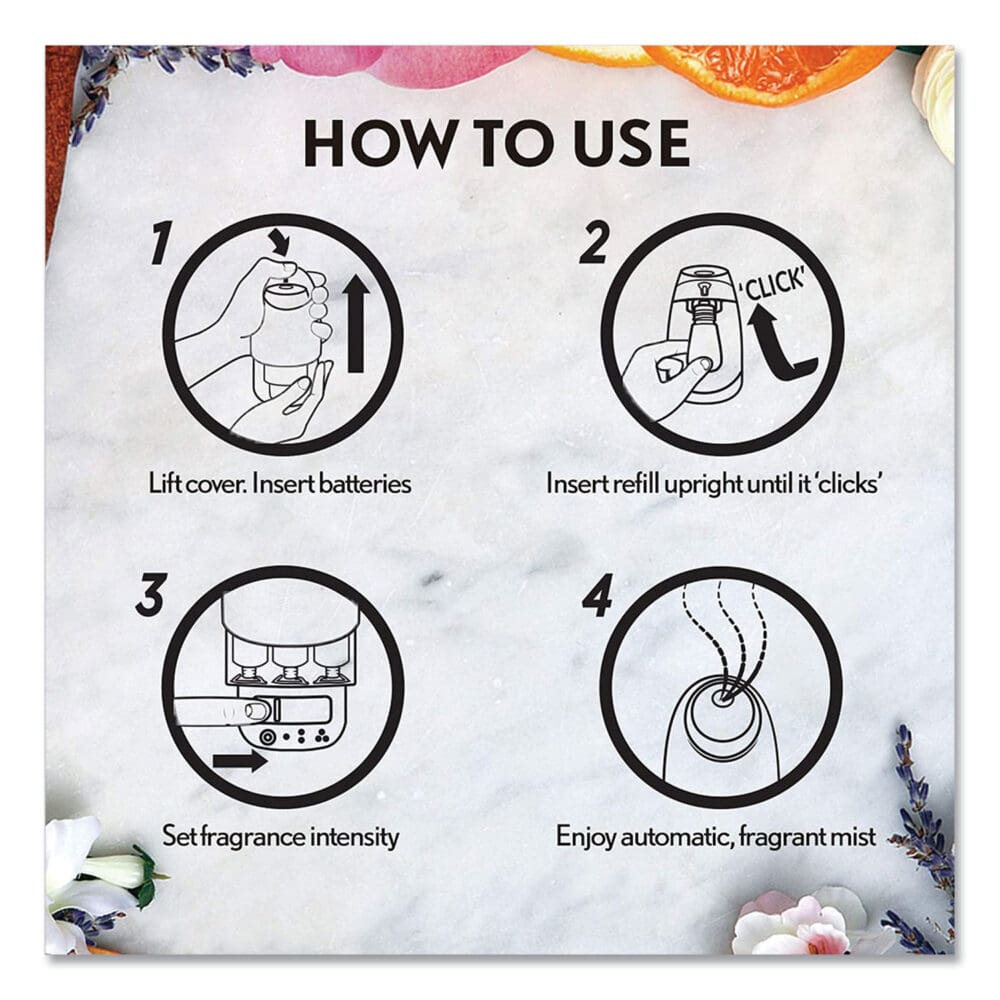 HOW TO USE

1

Lift cover. Insert batteries

2

'CLICK'

Insert refill upright until it 'clicks'

3

Set fragrance intensity

4

Enjoy automatic, fragrant mist