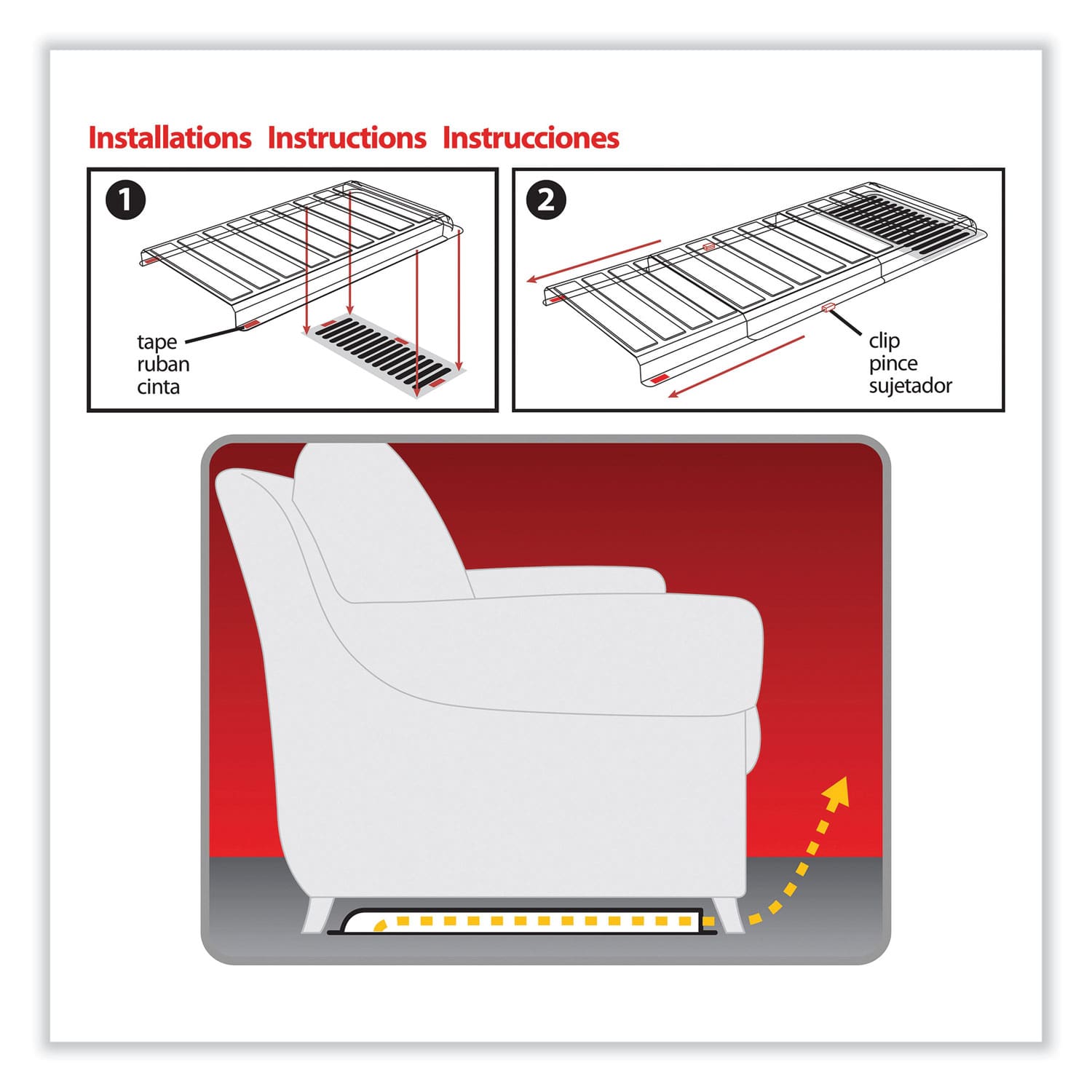 Installations Instructions Instrucciones

1

tape
ruban
cinta

2

clip
pince
sujetador